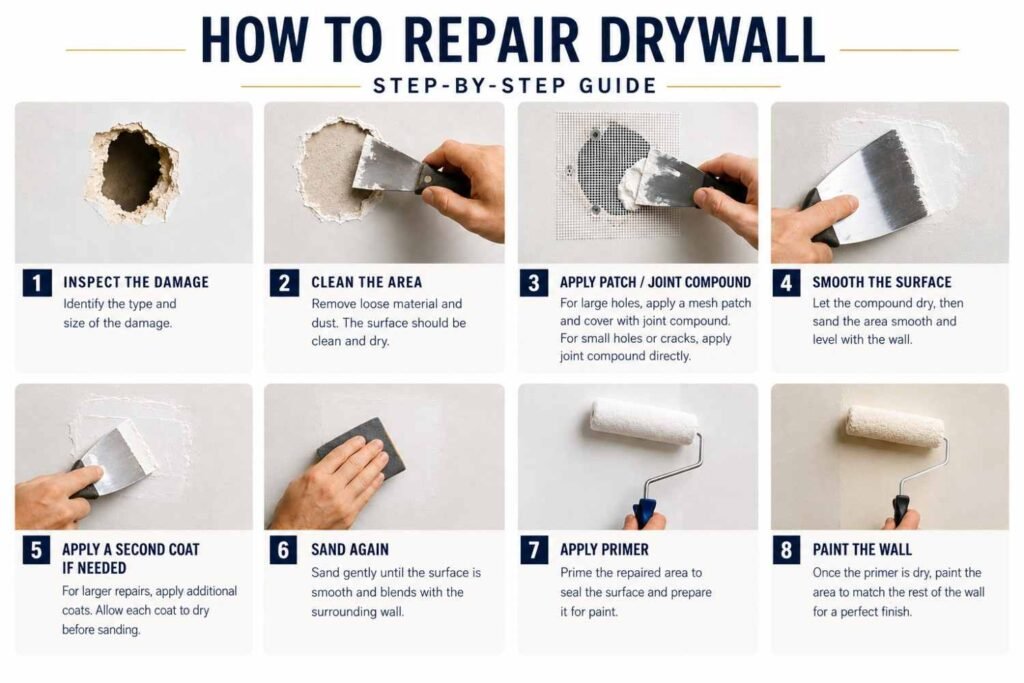 HOW TO REPAIR DRYWALL

STEP-BY-STEP GUIDE

1 INSPECT THE DAMAGE
Identify the type and size of the damage.

2 CLEAN THE AREA
Remove loose material and dust. The surface should be clean and dry.

3 APPLY PATCH / JOINT COMPOUND
For large holes, apply a mesh patch and cover with joint compound. For small holes or cracks, apply joint compound directly.

4 SMOOTH THE SURFACE
Let the compound dry, then sand the area smooth and level with the wall.

5 APPLY A SECOND COAT IF NEEDED
For larger repairs, apply additional coats. Allow each coat to dry before sanding.

6 SAND AGAIN
Sand gently until the surface is smooth and blends with the surrounding wall.

7 APPLY PRIMER
Prime the repaired area to seal the surface and prepare it for paint.

8 PAINT THE WALL
Once the primer is dry, paint the area to match the rest of the wall for a perfect finish.